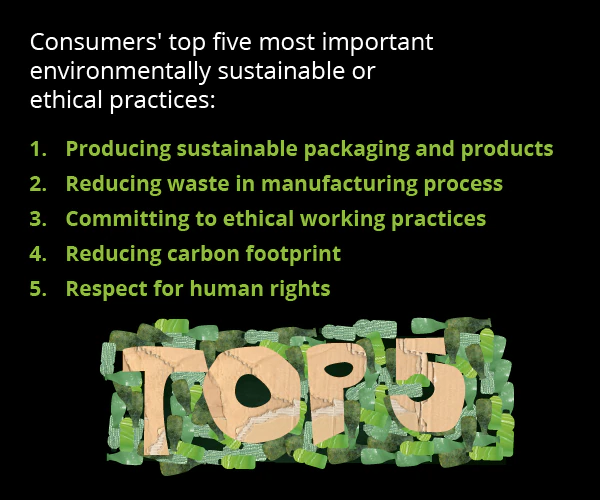 Consumers' top five most important environmentally sustainable or ethical practices:

1. Producing sustainable packaging and products
2. Reducing waste in manufacturing process
3. Committing to ethical working practices
4. Reducing carbon footprint
5. Respect for human rights

TOP 5